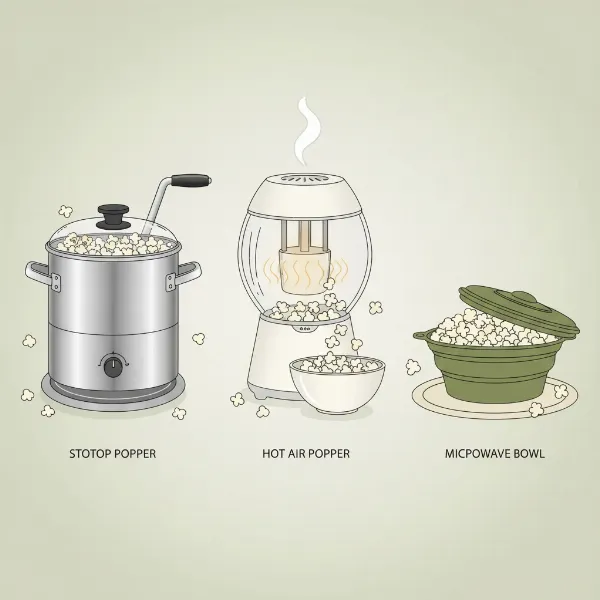 STOTOP POPPER

HOT AIR POPPER

MICPOWAVE BOWL